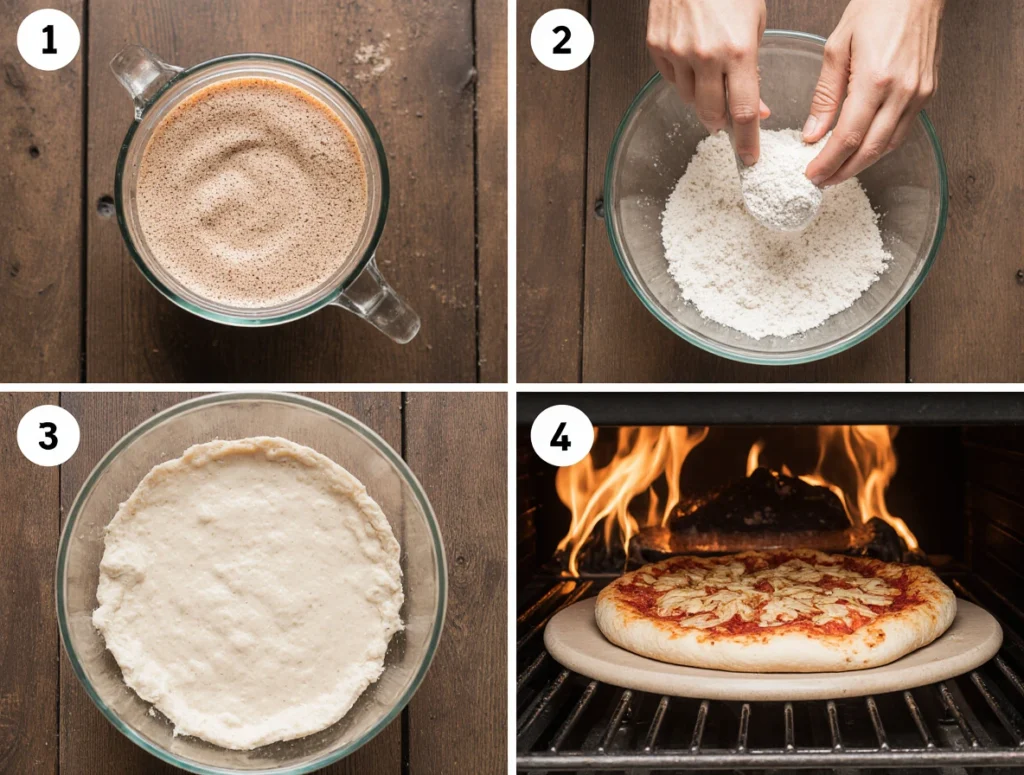 1

2

3

4