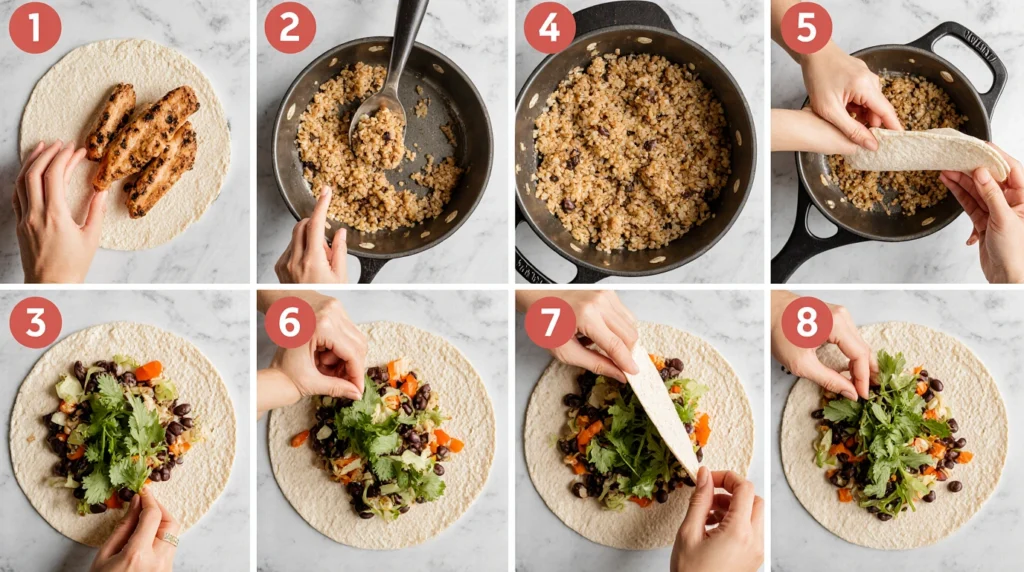 1
2
4
5
3
6
7
8