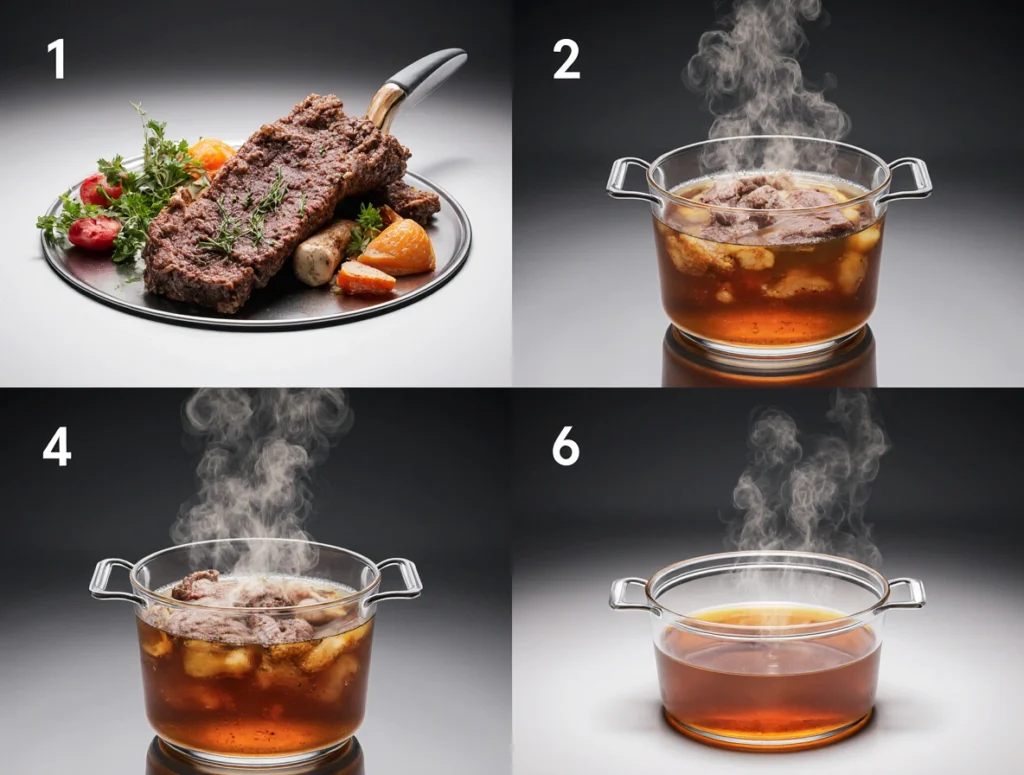 1

2

4

6