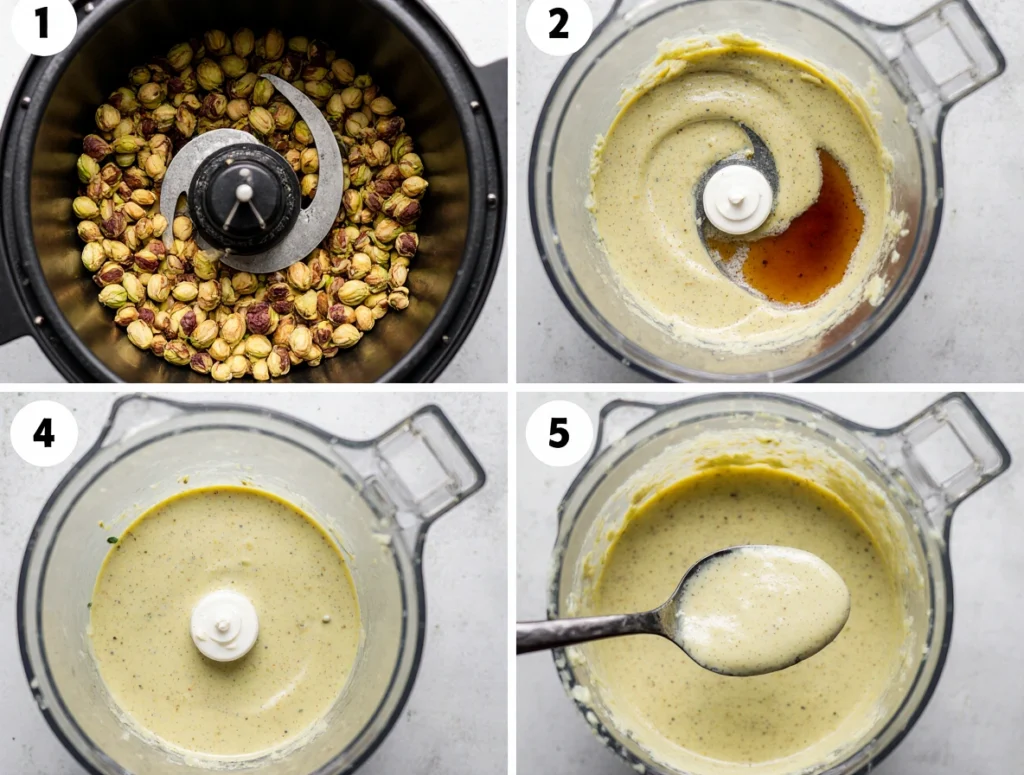 1

2

4

5