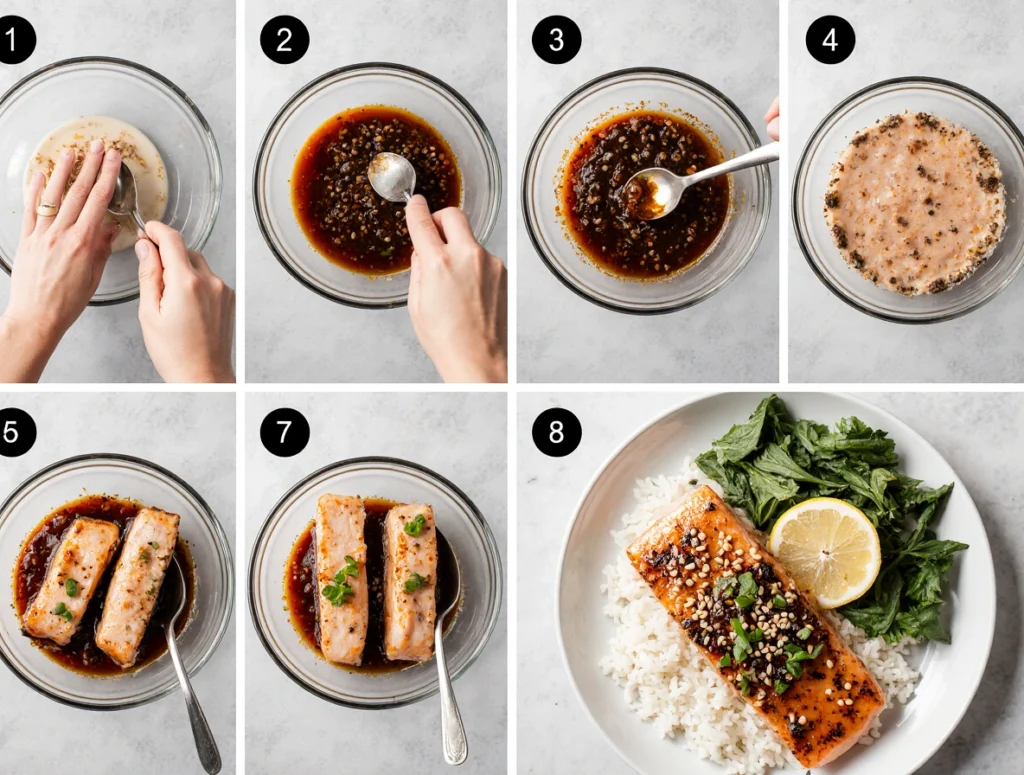 1
2
3
4
5
7
8